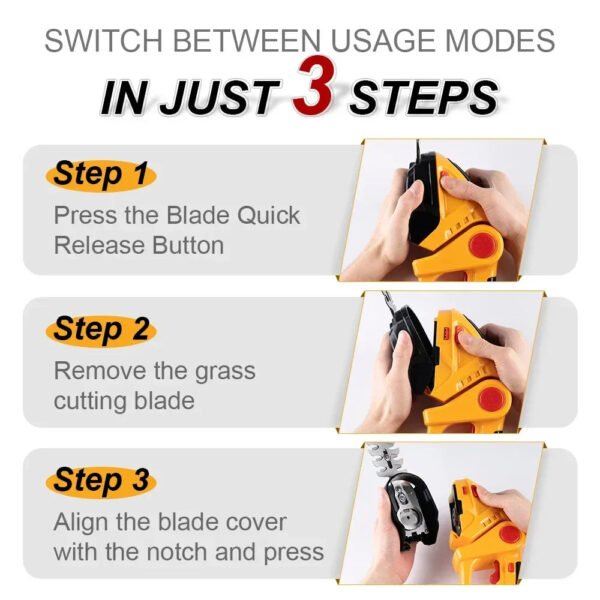 SWITCH BETWEEN USAGE MODES

IN JUST 3 STEPS

Step 1
Press the Blade Quick Release Button

Step 2
Remove the grass cutting blade

Step 3
Align the blade cover with the notch and press