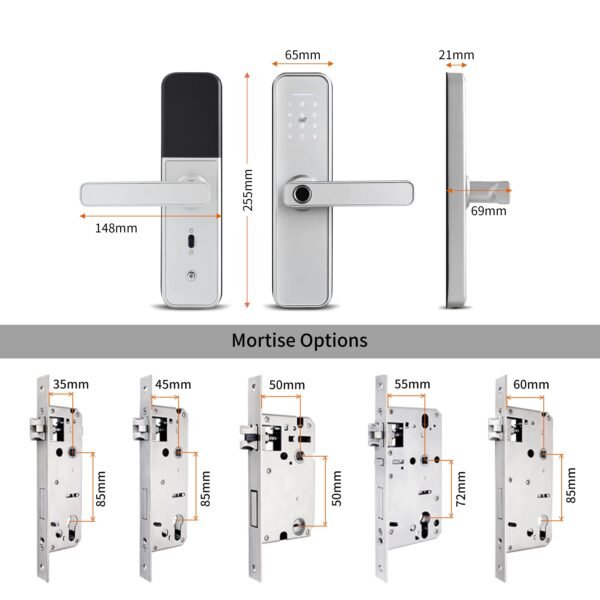 65mm

21mm

255mm

148mm

69mm

Mortise Options

35mm

85mm

45mm

85mm

50mm

50mm

55mm

72mm

60mm

85mm